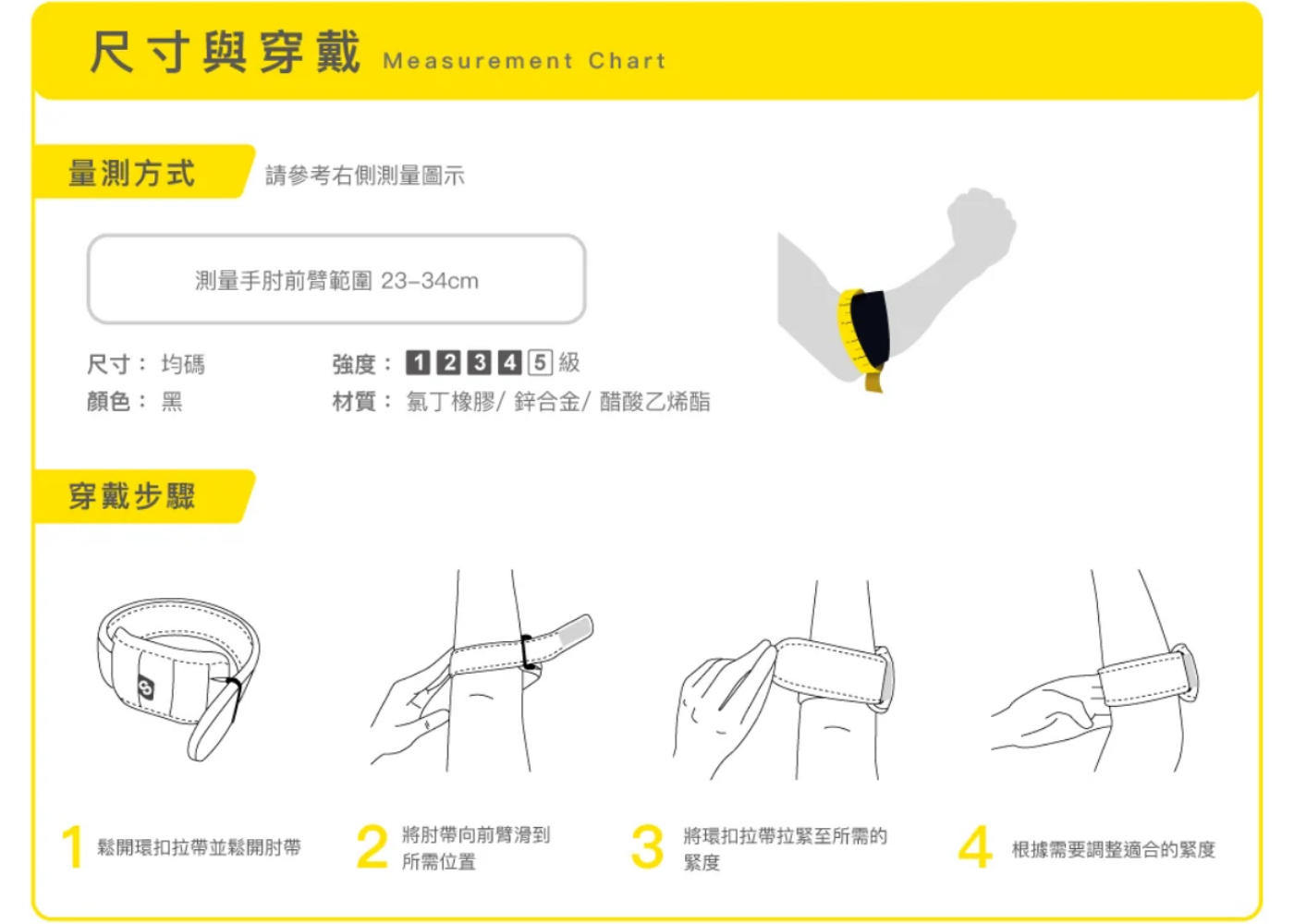 尺寸與穿戴 Measurement Chart

量測方式

請參考右側測量圖示

測量手肘前臂範圍 23–34cm

尺寸： 均碼

顏色： 黑

強度： 1 2 3 4 5 級

材質： 氯丁橡膠/ 鋅合金/ 醋酸乙烯酯

穿戴步驟

1 鬆開環扣拉帶並鬆開肘帶

2 將肘帶向前臂滑到所需位置

3 將環扣拉帶拉緊至所需的緊度

4 根據需要調整適合的緊度