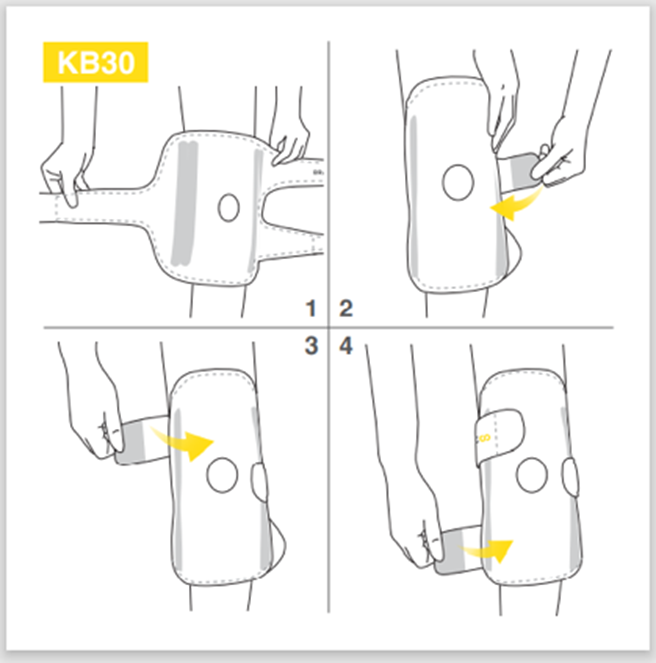 KB30

1 2

3 4