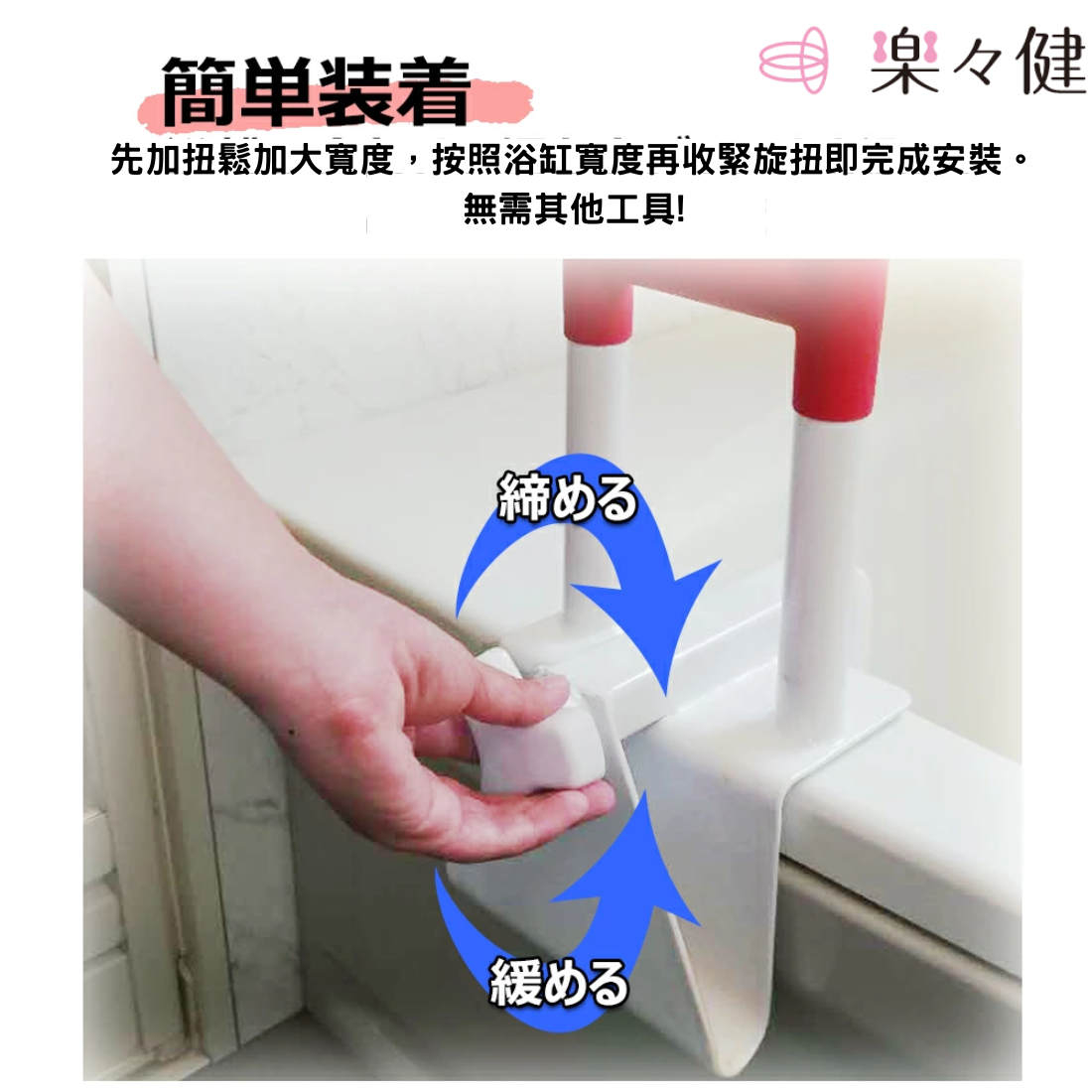 簡単装着

楽々健

先加扭鬆加大寬度，按照浴缸寬度再收緊旋扭即完成安裝。
無需其他工具!

締める

緩める