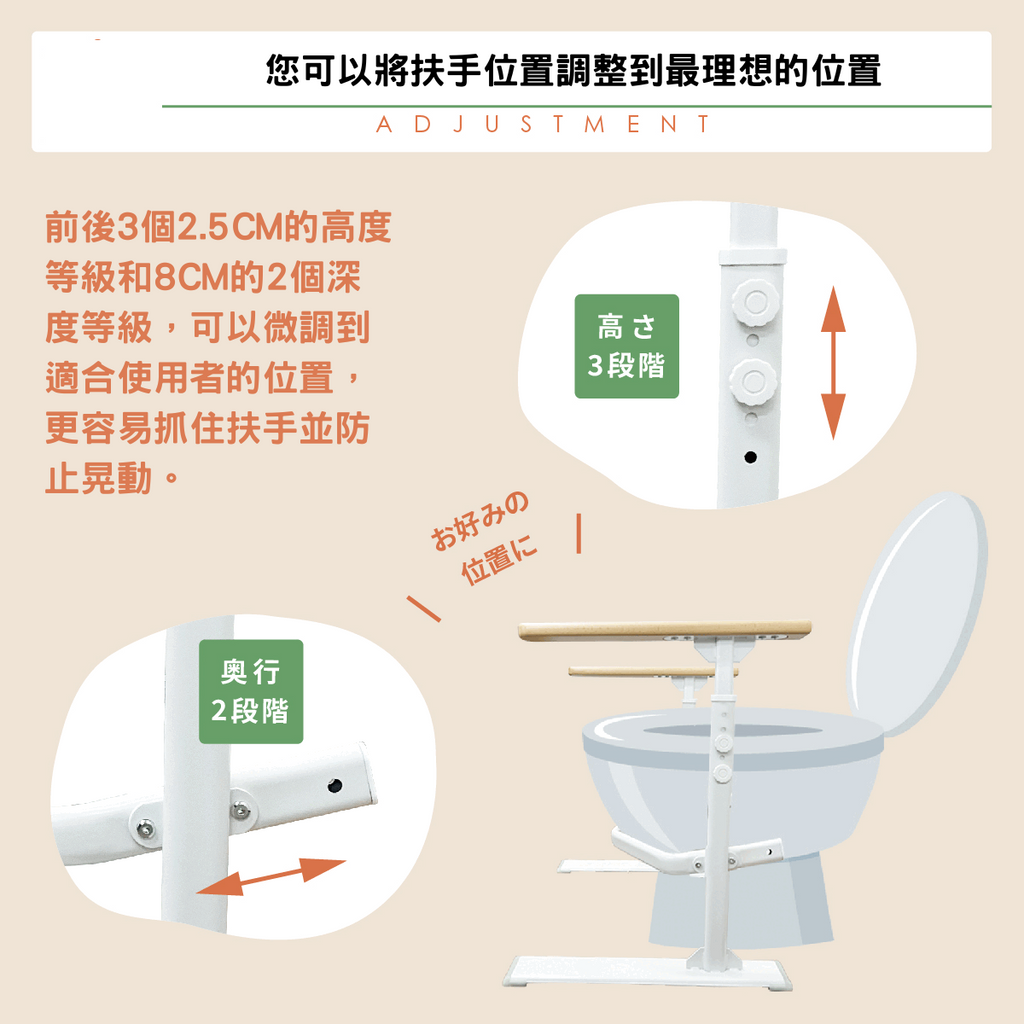 您可以將扶手位置調整到最理想的位置

ADJUSTMENT

前後3個2.5CM的高度等級和8CM的2個深度等級，可以微調到適合使用者的位置，更容易抓住扶手並防止晃動。

高さ
3段階

お好みの
位置に

奥行
2段階