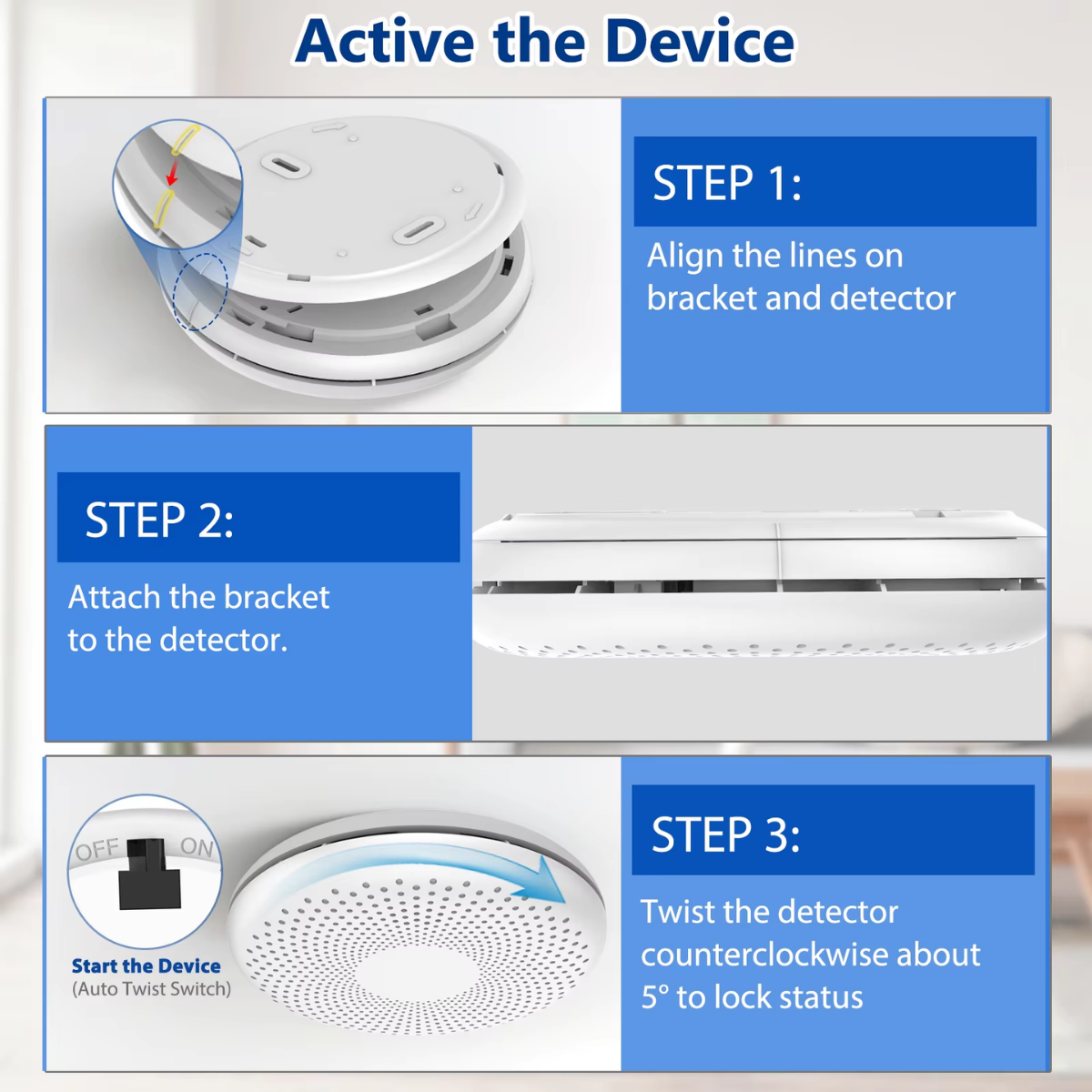 Active the Device

STEP 1:

Align the lines on bracket and detector

STEP 2:

Attach the bracket to the detector.

OFF ON

Start the Device
(Auto Twist Switch)

STEP 3:

Twist the detector counterclockwise about 5° to lock status