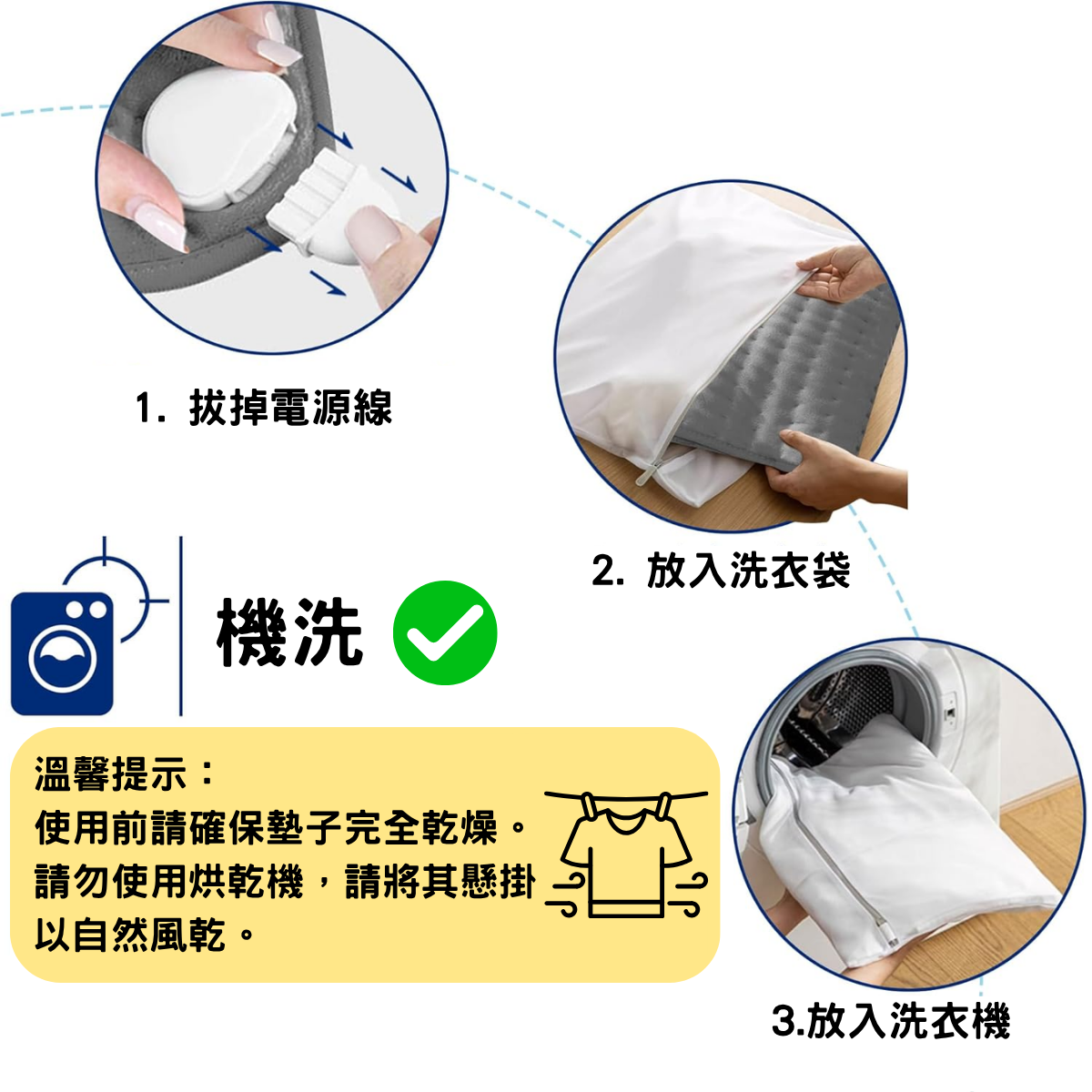 1. 拔掉電源線

2. 放入洗衣袋

機洗

溫馨提示：
使用前請確保墊子完全乾燥。
請勿使用烘乾機，請將其懸掛以自然風乾。

3.放入洗衣機