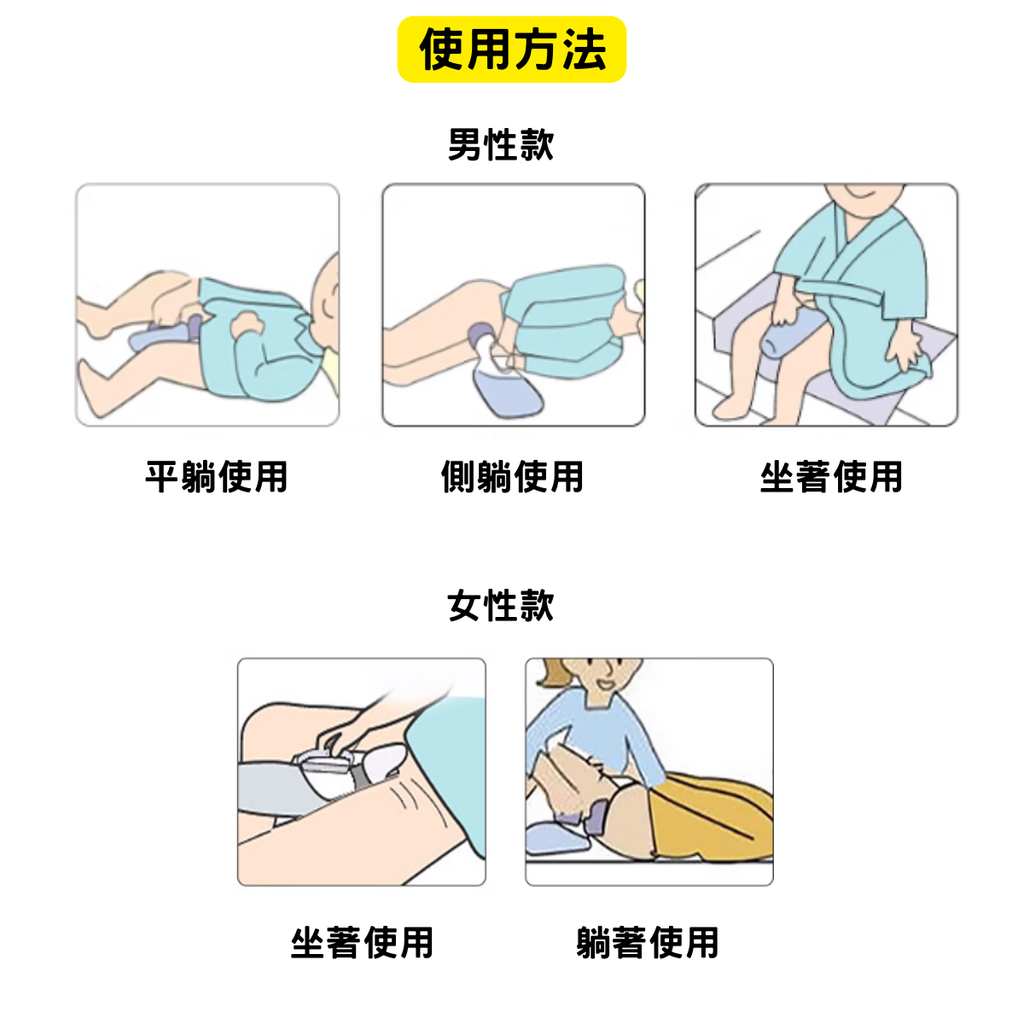 使用方法

男性款

平躺使用

側躺使用

坐著使用

女性款

坐著使用

躺著使用