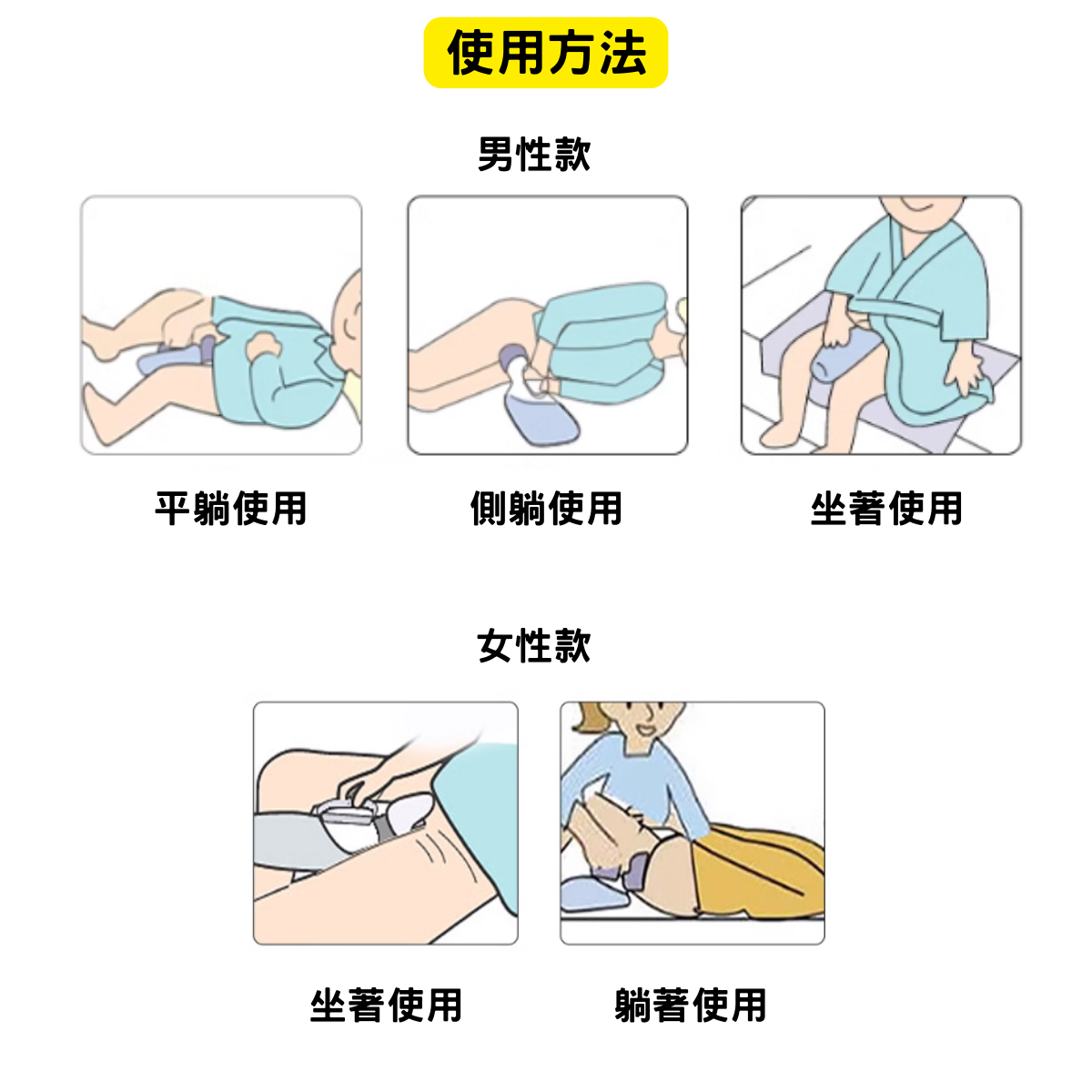 使用方法

男性款

平躺使用

側躺使用

坐著使用

女性款

坐著使用

躺著使用