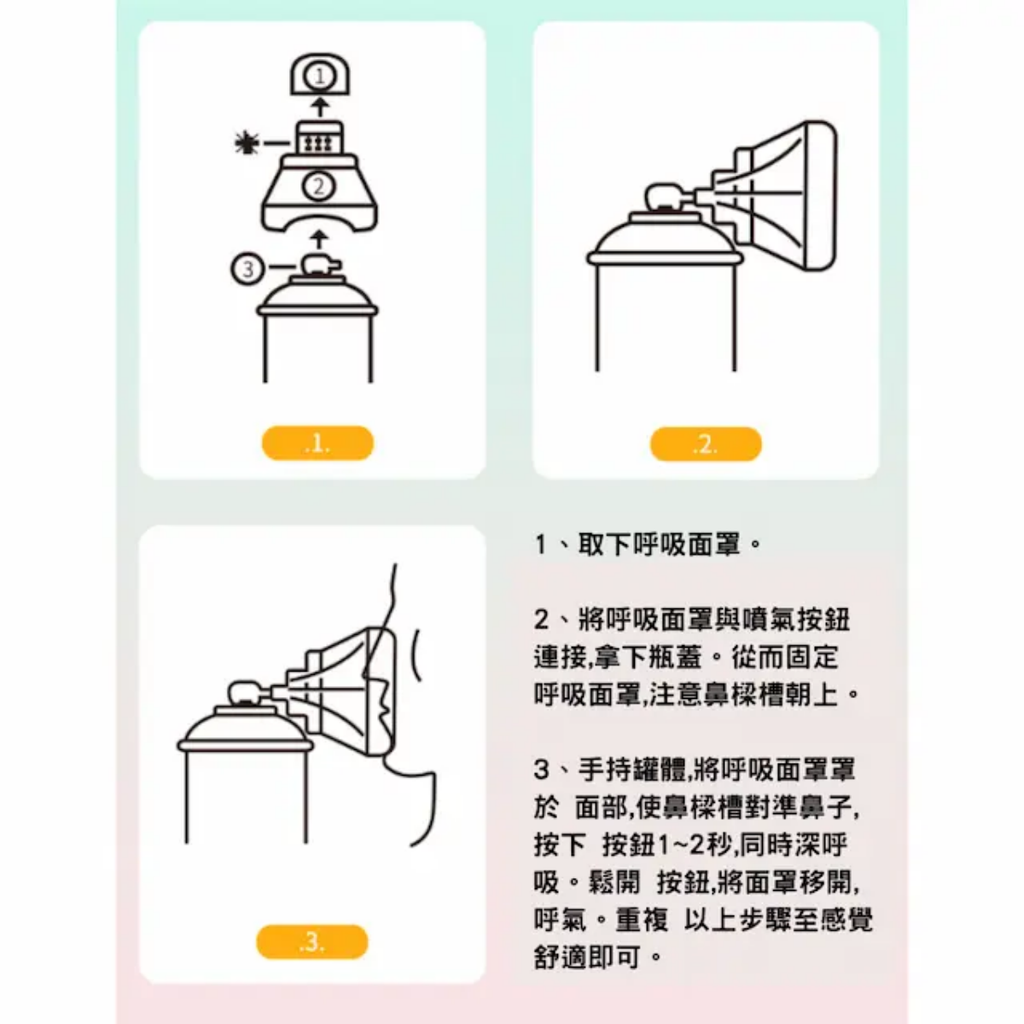 1

2

3

.1.

.2.

.3.

1、取下呼吸面罩。

2、將呼吸面罩與噴氣按鈕連接,拿下瓶蓋。從而固定呼吸面罩,注意鼻樑槽朝上。

3、手持罐體,將呼吸面罩罩於 面部,使鼻樑槽對準鼻子,按下 按鈕1~2秒,同時深呼吸。鬆開 按鈕,將面罩移開,呼氣。重複 以上步驟至感覺舒適即可。