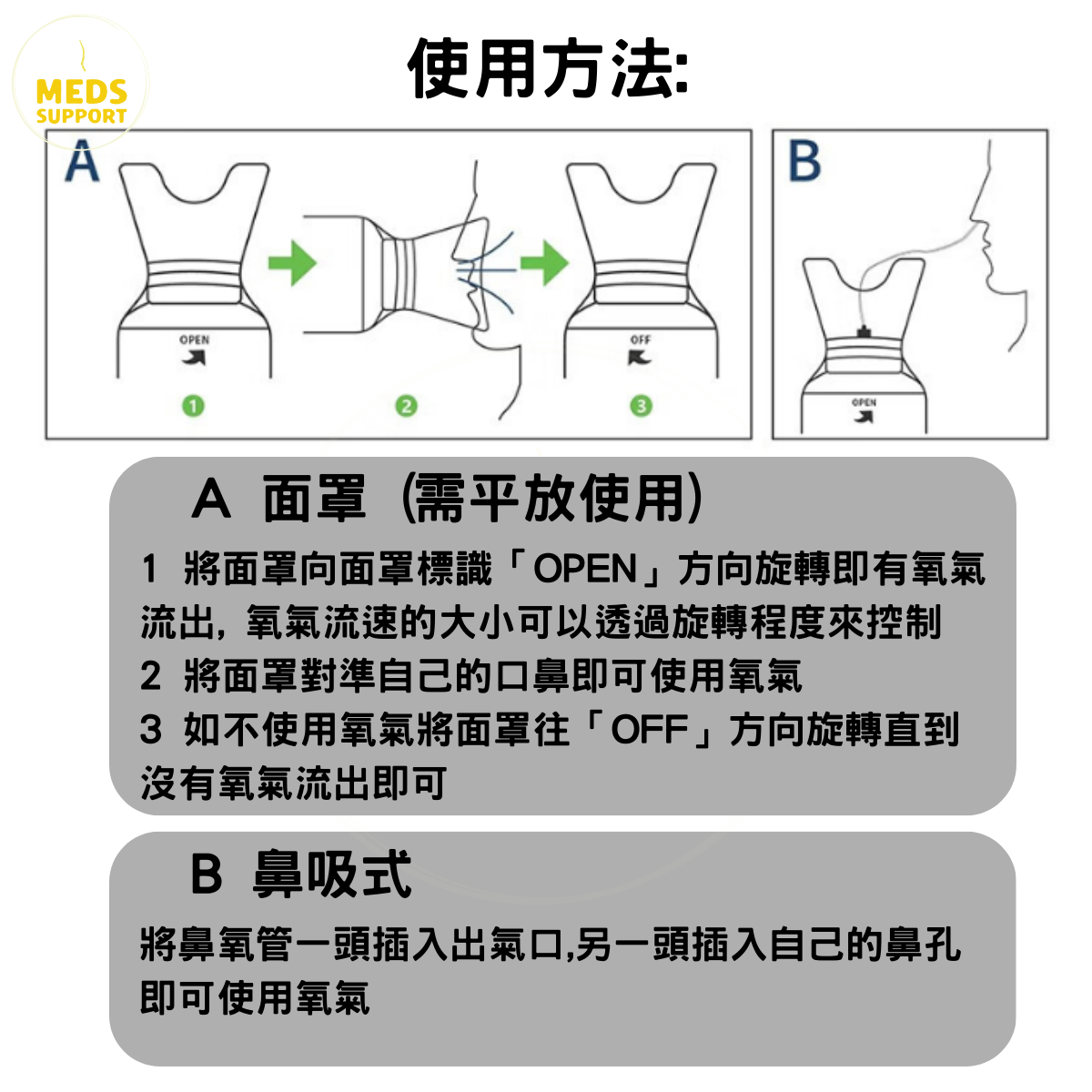 MEDS
SUPPORT

使用方法:

A

OPEN

1

2

OFF

3

B

OPEN

A 面罩（需平放使用）

1 將面罩向面罩標識「OPEN」方向旋轉即有氧氣流出，氧氣流速的大小可以透過旋轉程度來控制
2 將面罩對準自己的口鼻即可使用氧氣
3 如不使用氧氣將面罩往「OFF」方向旋轉直到沒有氧氣流出即可

B 鼻吸式

將鼻氧管一頭插入出氣口,另一頭插入自己的鼻孔即可使用氧氣