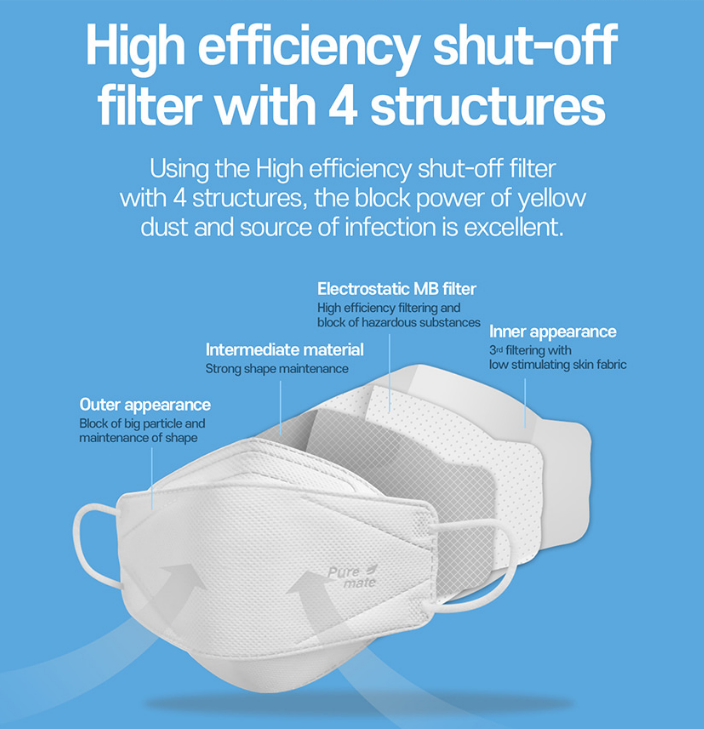 High efficiency shut-off filter with 4 structures

Using the High efficiency shut-off filter with 4 structures, the block power of yellow dust and source of infection is excellent.

Electrostatic MB filter
High efficiency filtering and block of hazardous substances

Inner appearance
3rd filtering with low stimulating skin fabric

Intermediate material
Strong shape maintenance

Outer appearance
Block of big particle and maintenance of shape

Pure mate